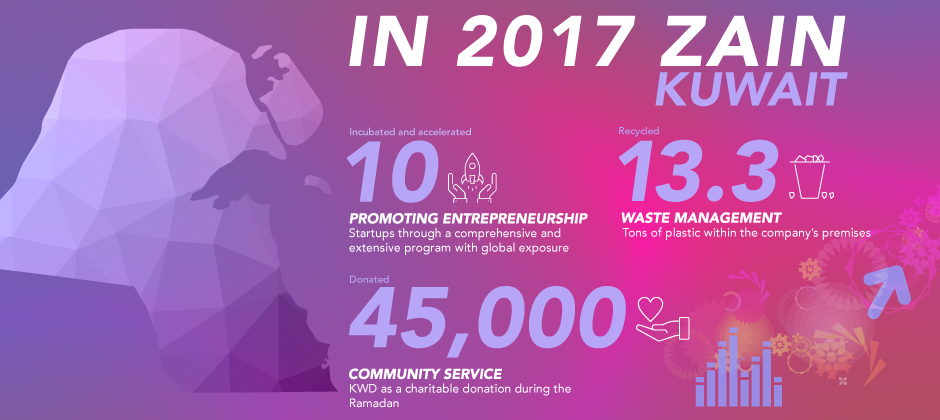 IN 2017 ZAIN
KUWAIT

Incubated and accelerated
10
PROMOTING ENTREPRENEURSHIP
Startups through a comprehensive and extensive program with global exposure

Recycled
13.3
WASTE MANAGEMENT
Tons of plastic within the company's premises

Donated
45,000
COMMUNITY SERVICE
KWD as a charitable donation during the Ramadan